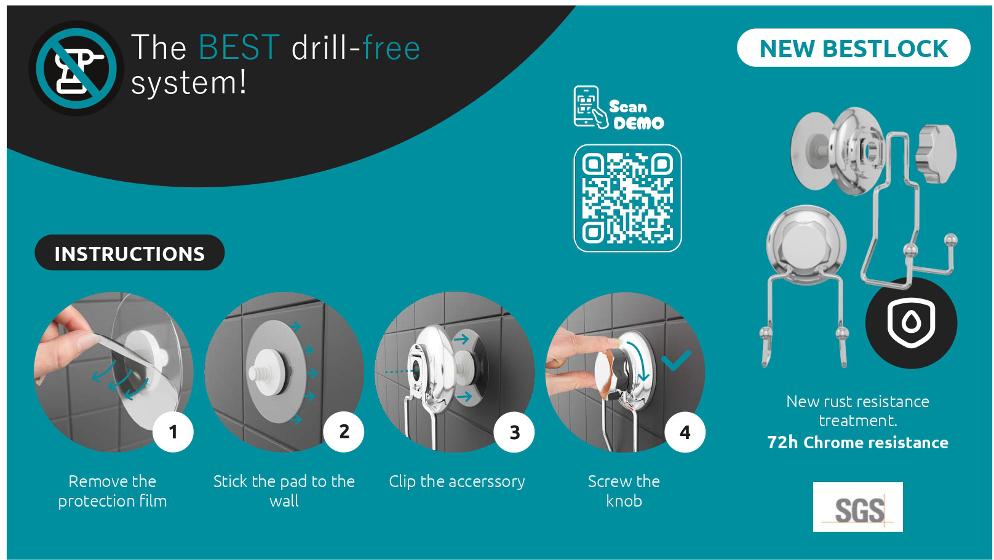 The BEST drill-free system!

Scan DEMO

NEW BESTLOCK

INSTRUCTIONS

1
Remove the protection film

2
Stick the pad to the wall

3
Clip the accerssory

4
Screw the knob

New rust resistance treatment.
72h Chrome resistance

SGS